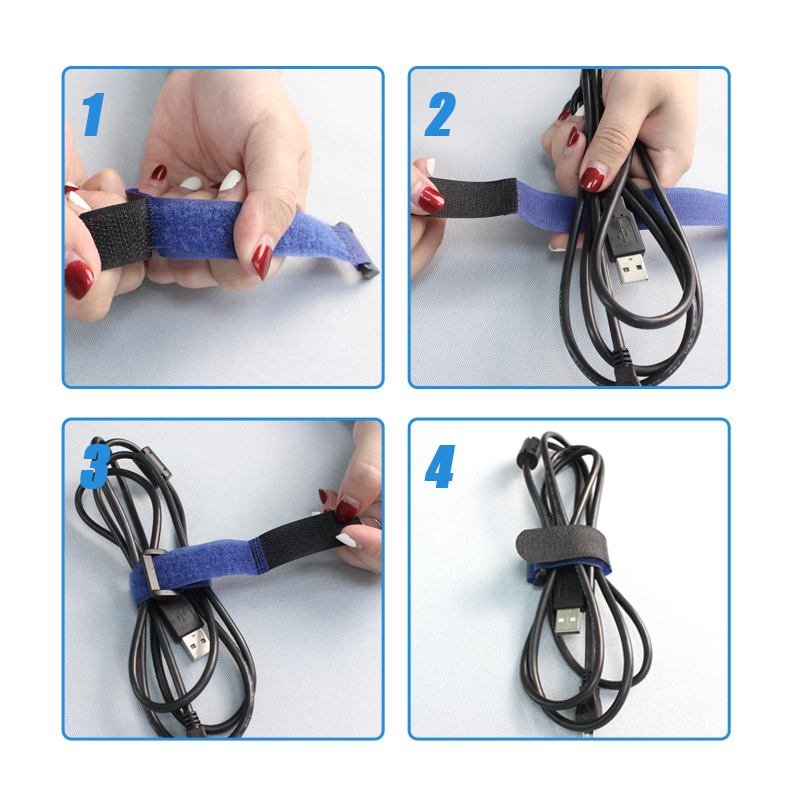 1

2

3

4